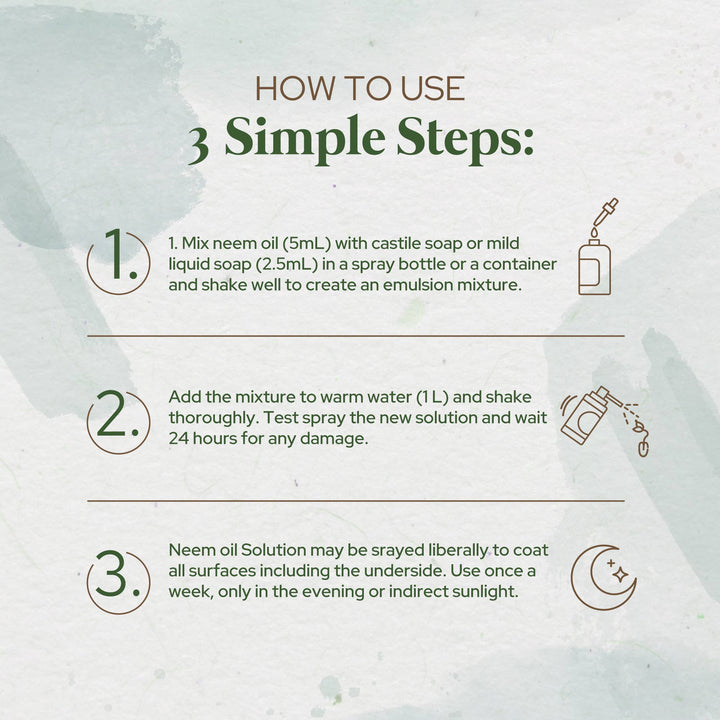 HOW TO USE
3 Simple Steps:

1.

1. Mix neem oil (5mL) with castile soap or mild liquid soap (2.5mL) in a spray bottle or a container and shake well to create an emulsion mixture.

2.

Add the mixture to warm water (1 L) and shake thoroughly. Test spray the new solution and wait 24 hours for any damage.

3.

Neem oil Solution may be srayed liberally to coat all surfaces including the underside. Use once a week, only in the evening or indirect sunlight.