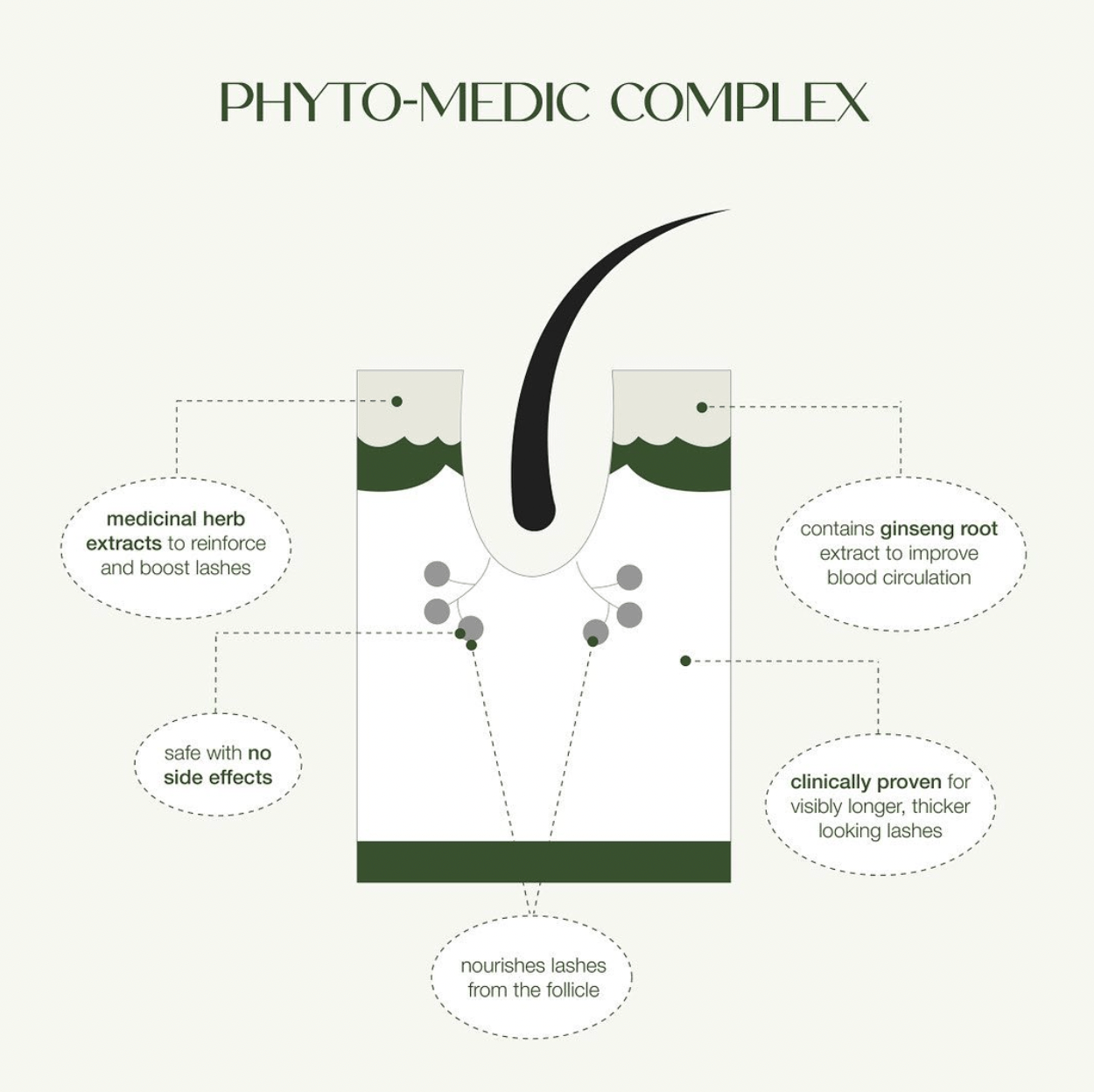 PHYTO-MEDIC COMPLEX

medicinal herb extracts to reinforce and boost lashes

contains ginseng root extract to improve blood circulation

safe with no side effects

clinically proven for visibly longer, thicker looking lashes

nourishes lashes from the follicle